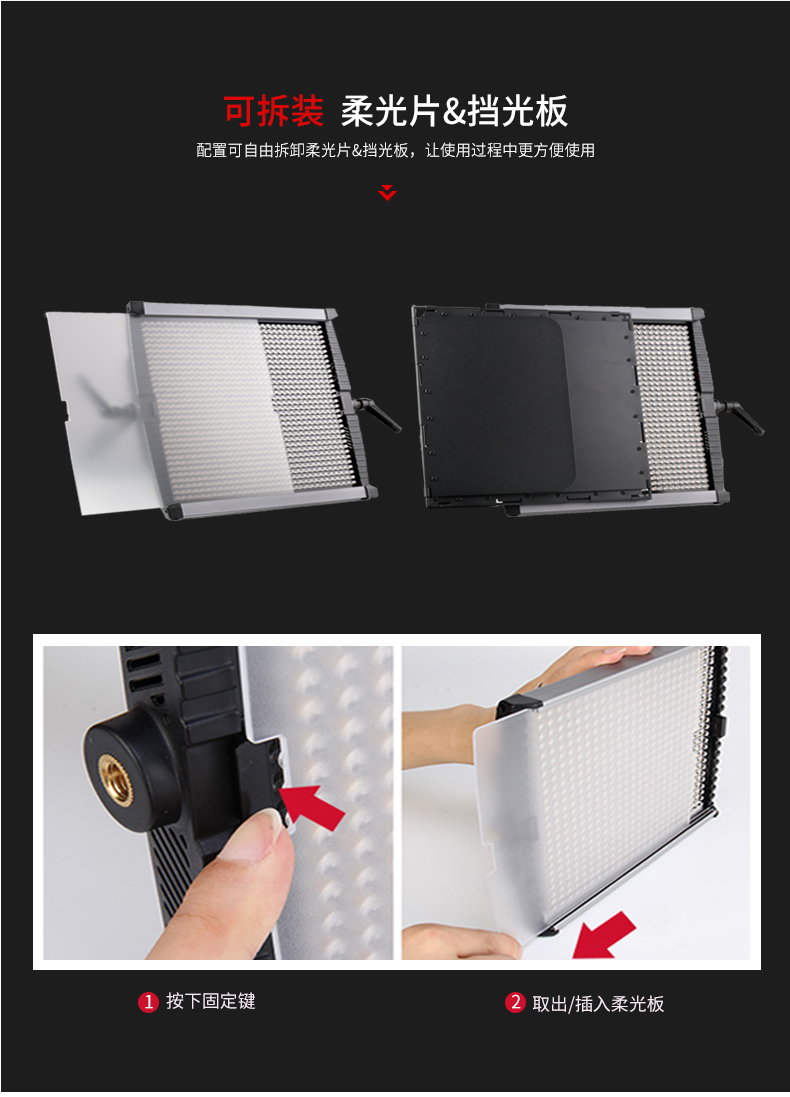 可拆装 柔光片&挡光板

配置可自由拆卸柔光片&挡光板，让使用过程中更方便使用

1 按下固定键

2 取出/插入柔光板