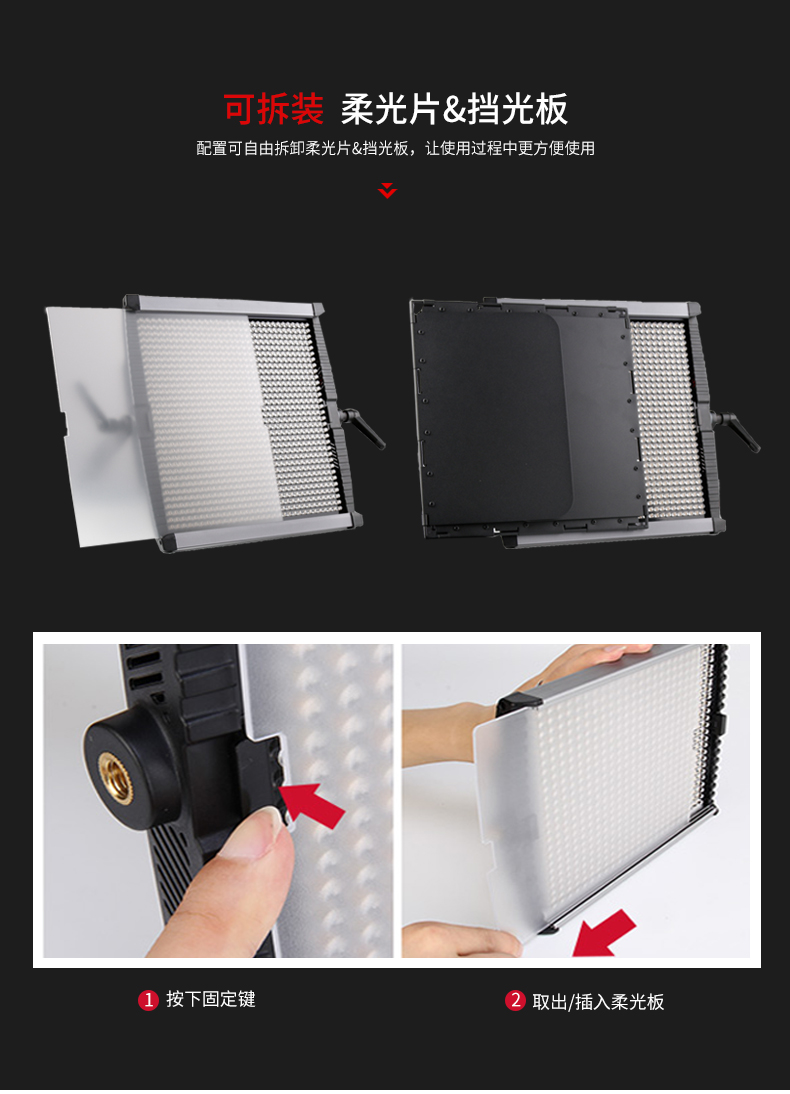 可拆装 柔光片&挡光板

配置可自由拆卸柔光片&挡光板，让使用过程中更方便使用

1 按下固定键

2 取出/插入柔光板