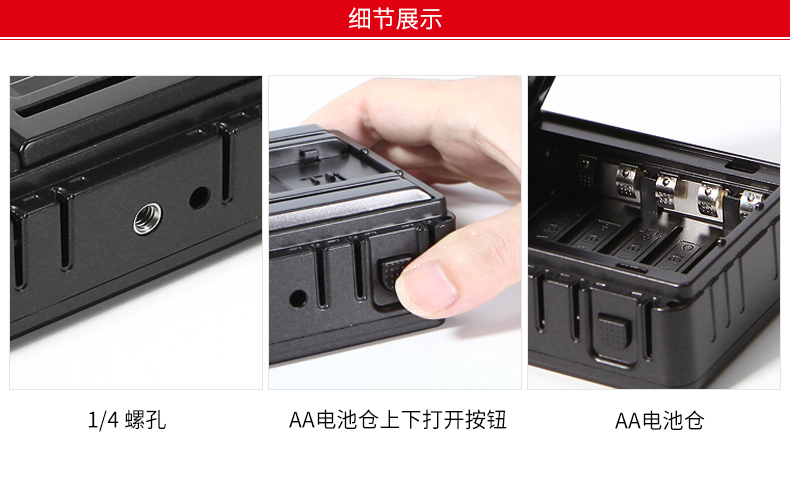 细节展示

1/4 螺孔

AA电池仓上下打开按钮

AA电池仓