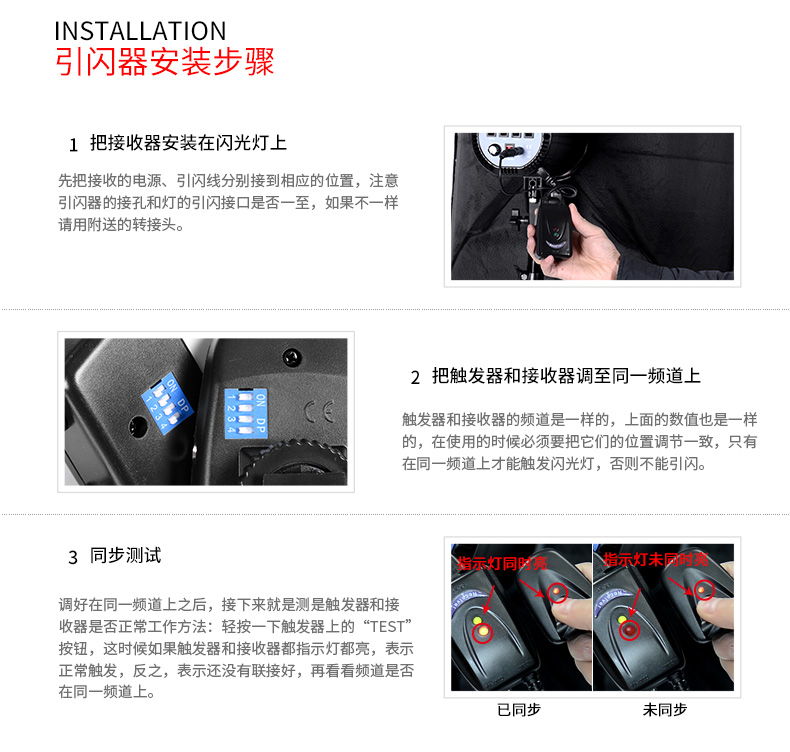 INSTALLATION
引闪器安装步骤

1 把接收器安装在闪光灯上

先把接收的电源、引闪线分别接到相应的位置，注意引闪器的接孔和灯的引闪接口是否一至，如果不一样请用附送的转接头。

ON DP
1 2 3 4

ON DP
1 2 3 4

CE

2 把触发器和接收器调至同一频道上

触发器和接收器的频道是一样的，上面的数值也是一样的，在使用的时候必须要把它们的位置调节一致，只有在同一频道上才能触发闪光灯，否则不能引闪。

3 同步测试

调好在同一频道上之后，接下来就是测是触发器和接收器是否正常工作方法：轻按一下触发器上的“TEST”按钮，这时候如果触发器和接收器都指示灯都亮，表示正常触发，反之，表示还没有联接好，再看看频道是否在同一频道上。

指示灯同时亮
指示灯未同时亮

已同步
未同步