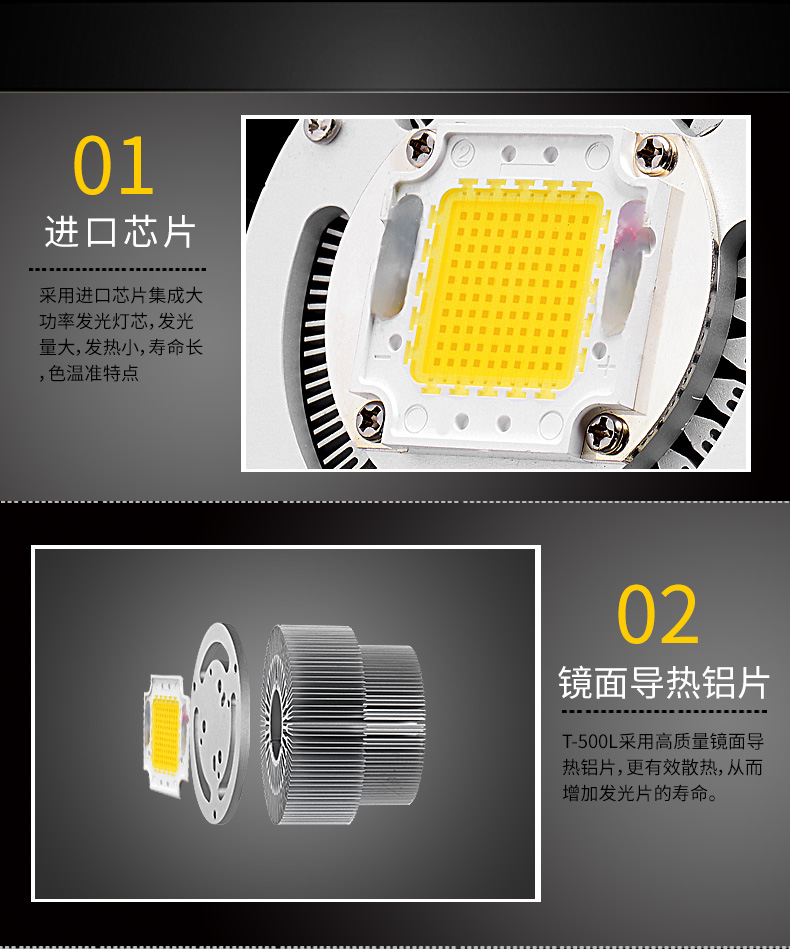 01
进口芯片

采用进口芯片集成大功率发光灯芯，发光量大，发热小，寿命长，色温准特点

02
镜面导热铝片

T-500L采用高质量镜面导热铝片，更有效散热，从而增加发光片的寿命。