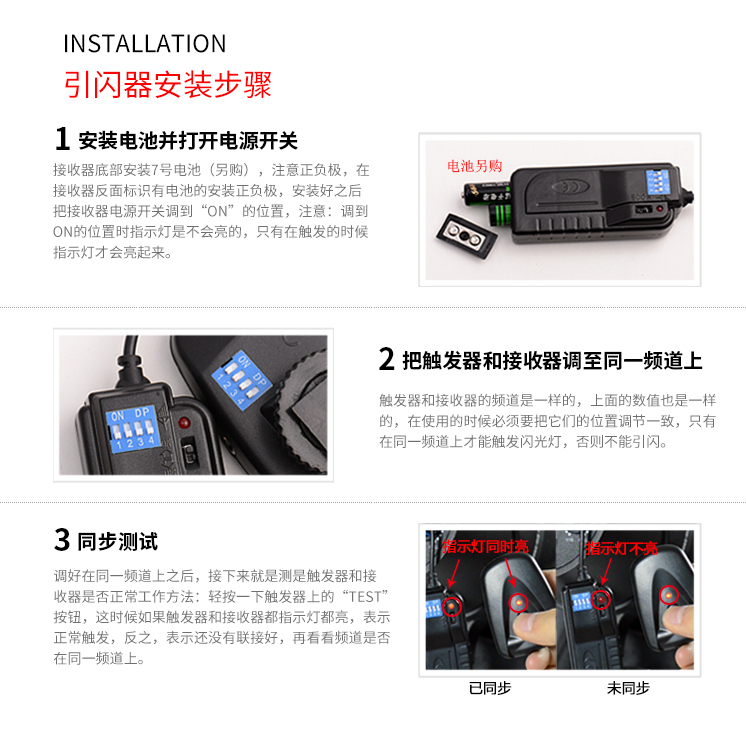 INSTALLATION
引闪器安装步骤

1 安装电池并打开电源开关

接收器底部安装7号电池（另购），注意正负极，在接收器反面标识有电池的安装正负极，安装好之后把接收器电源开关调到“ON”的位置，注意：调到ON的位置时指示灯是不会亮的，只有在触发的时候指示灯才会亮起来。

电池另购

ON DP
1 2 3 4

ON DP
1 2 3 4

2 把触发器和接收器调至同一频道上

触发器和接收器的频道是一样的，上面的数值也是一样的，在使用的时候必须要把它们的位置调节一致，只有在同一频道上才能触发闪光灯，否则不能引闪。

3 同步测试

调好在同一频道上之后，接下来就是测是触发器和接收器是否正常工作方法：轻按一下触发器上的“TEST”按钮，这时候如果触发器和接收器都指示灯都亮，表示正常触发，反之，表示还没有联接好，再看看频道是否在同一频道上。

指示灯同时亮

指示灯不亮

已同步

未同步