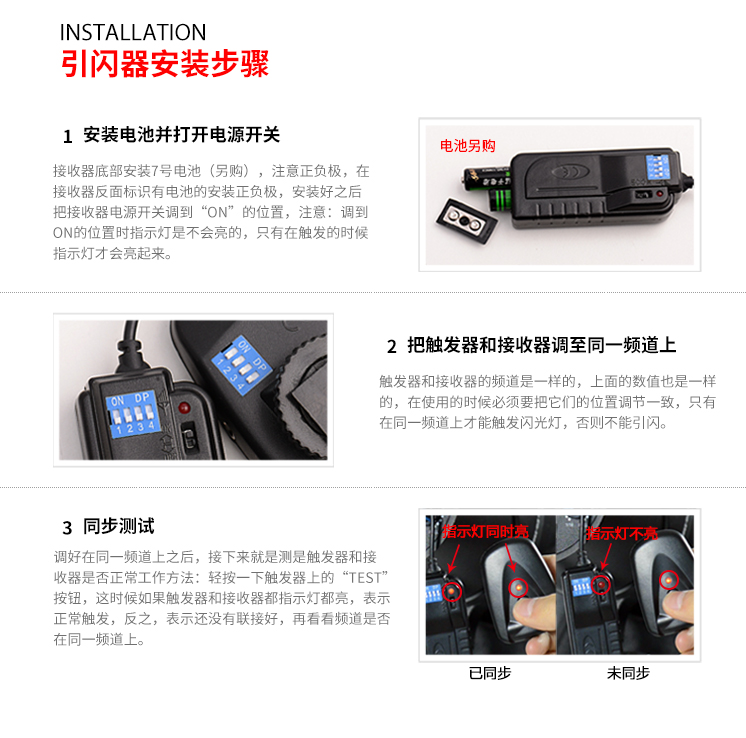 INSTALLATION
引闪器安装步骤

1 安装电池并打开电源开关

接收器底部安装7号电池（另购），注意正负极，在接收器反面标识有电池的安装正负极，安装好之后把接收器电源开关调到“ON”的位置，注意：调到ON的位置时指示灯是不会亮的，只有在触发的时候指示灯才会亮起来。

电池另购

ON DP
1 2 3 4

ON DP
1 2 3 4

2 把触发器和接收器调至同一频道上

触发器和接收器的频道是一样的，上面的数值也是一样的，在使用的时候必须要把它们的位置调节一致，只有在同一频道上才能触发闪光灯，否则不能引闪。

3 同步测试

调好在同一频道上之后，接下来就是测是触发器和接收器是否正常工作方法：轻按一下触发器上的“TEST”按钮，这时候如果触发器和接收器都指示灯都亮，表示正常触发，反之，表示还没有联接好，再看看频道是否在同一频道上。

指示灯同时亮
指示灯不亮

已同步
未同步