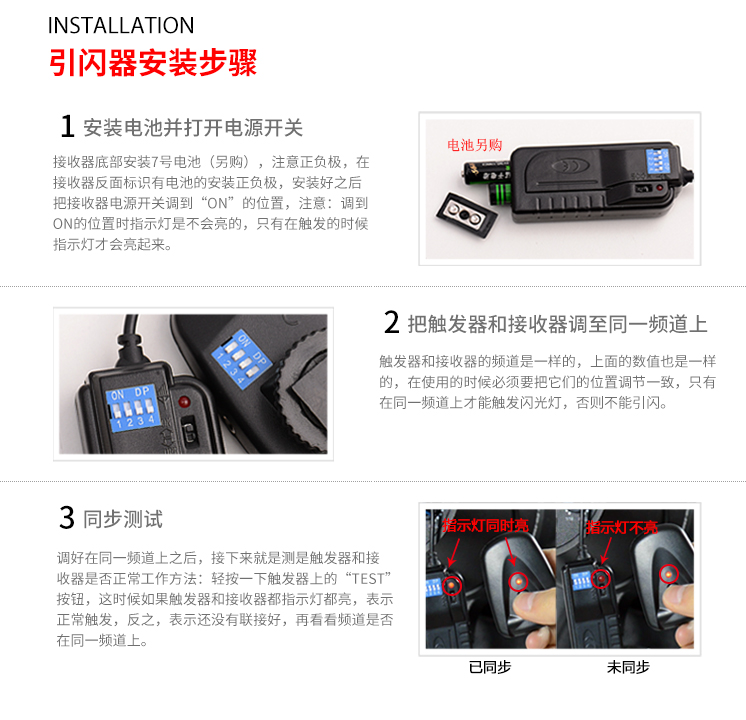 INSTALLATION
引闪器安装步骤

1 安装电池并打开电源开关

接收器底部安装7号电池（另购），注意正负极，在接收器反面标识有电池的安装正负极，安装好之后把接收器电源开关调到“ON”的位置，注意：调到ON的位置时指示灯是不会亮的，只有在触发的时候指示灯才会亮起来。

电池另购

ON DP
1 2 3 4

ON DP
1 2 3 4

2 把触发器和接收器调至同一频道上

触发器和接收器的频道是一样的，上面的数值也是一样的，在使用的时候必须要把它们的位置调节一致，只有在同一频道上才能触发闪光灯，否则不能引闪。

3 同步测试

调好在同一频道上之后，接下来就是测是触发器和接收器是否正常工作方法：轻按一下触发器上的“TEST”按钮，这时候如果触发器和接收器都指示灯都亮，表示正常触发，反之，表示还没有联接好，再看看频道是否在同一频道上。

指示灯同时亮
指示灯不亮

已同步
未同步