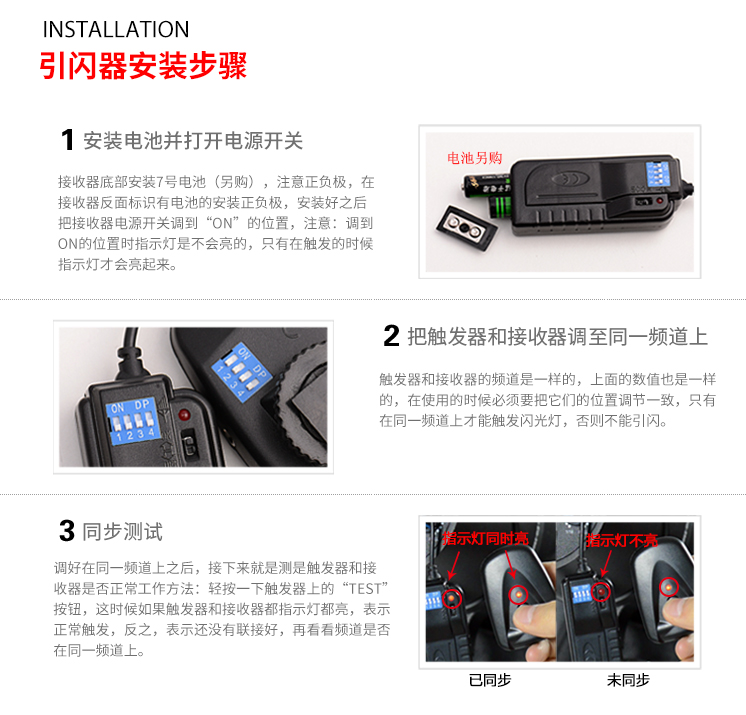 INSTALLATION
引闪器安装步骤

1 安装电池并打开电源开关

接收器底部安装7号电池（另购），注意正负极，在接收器反面标识有电池的安装正负极，安装好之后把接收器电源开关调到“ON”的位置，注意：调到ON的位置时指示灯是不会亮的，只有在触发的时候指示灯才会亮起来。

电池另购

ON DP
1 2 3 4

ON DP
1 2 3 4

2 把触发器和接收器调至同一频道上

触发器和接收器的频道是一样的，上面的数值也是一样的，在使用的时候必须要把它们的位置调节一致，只有在同一频道上才能触发闪光灯，否则不能引闪。

3 同步测试

调好在同一频道上之后，接下来就是测是触发器和接收器是否正常工作方法：轻按一下触发器上的“TEST”按钮，这时候如果触发器和接收器都指示灯都亮，表示正常触发，反之，表示还没有联接好，再看看频道是否在同一频道上。

指示灯同时亮
指示灯不亮

已同步
未同步