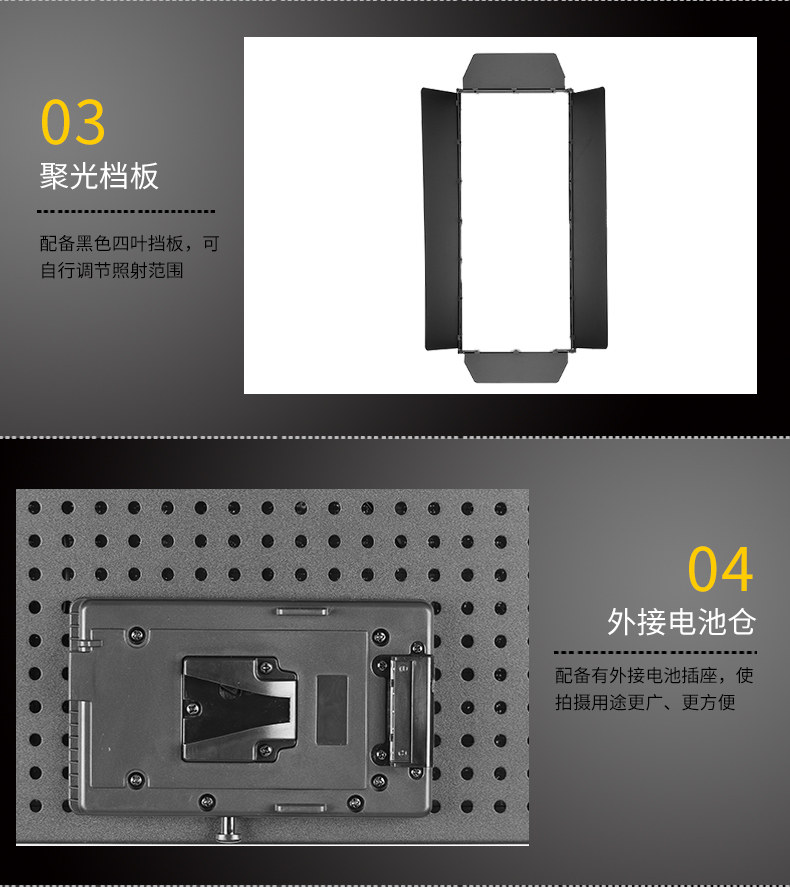 03
聚光档板

配备黑色四叶挡板，可自行调节照射范围

04
外接电池仓

配备有外接电池插座，使拍摄用途更广、更方便