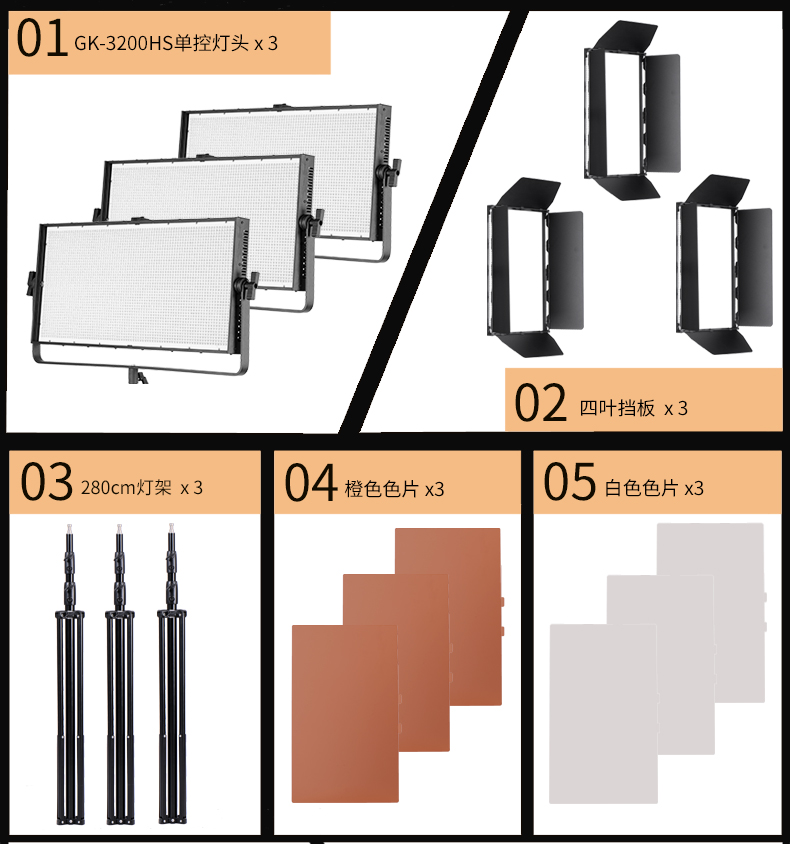 01 GK-3200HS单控灯头 x 3

02 四叶挡板 x 3

03 280cm灯架 x 3

04 橙色色片 x3

05 白色色片 x3