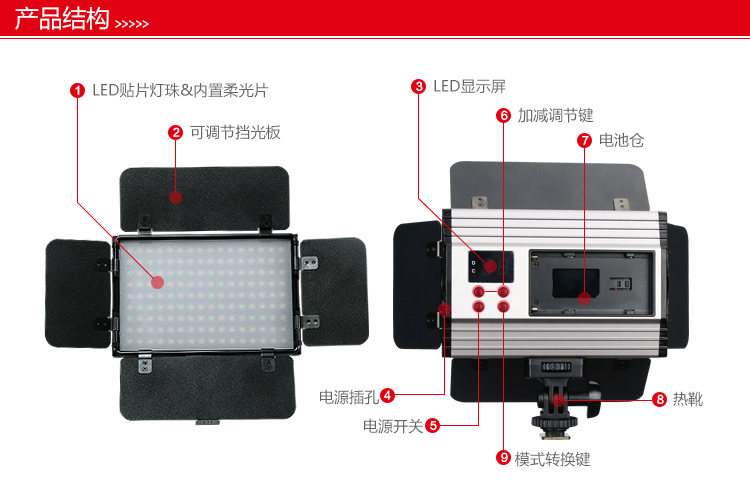 产品结构 >>>>>

1 LED贴片灯珠&内置柔光片

2 可调节挡光板

3 LED显示屏

6 加减调节键

7 电池仓

D
C

电源插孔 4

电源开关 5

8 热靴

9 模式转换键