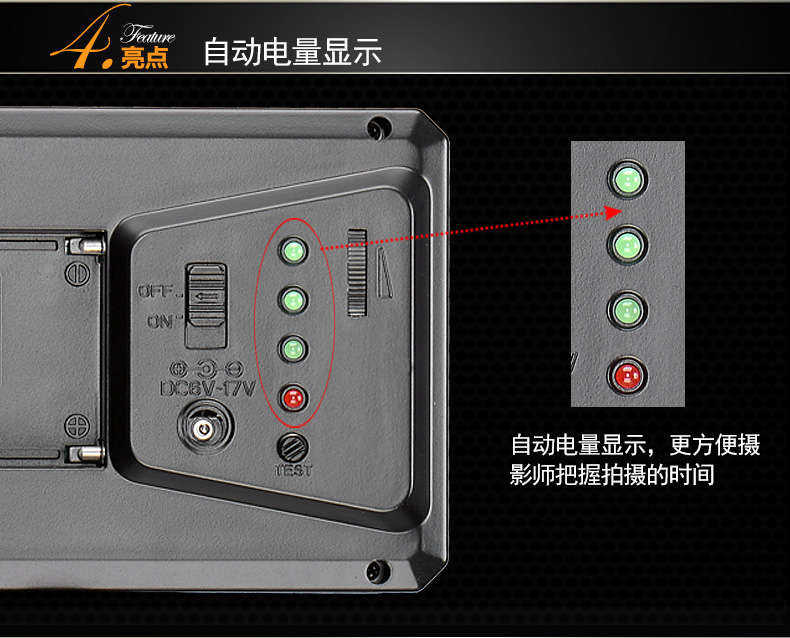 4. Feature 亮点 自动电量显示

OFF
ON
DC6V-17V
TEST

自动电量显示，更方便摄影师把握拍摄的时间